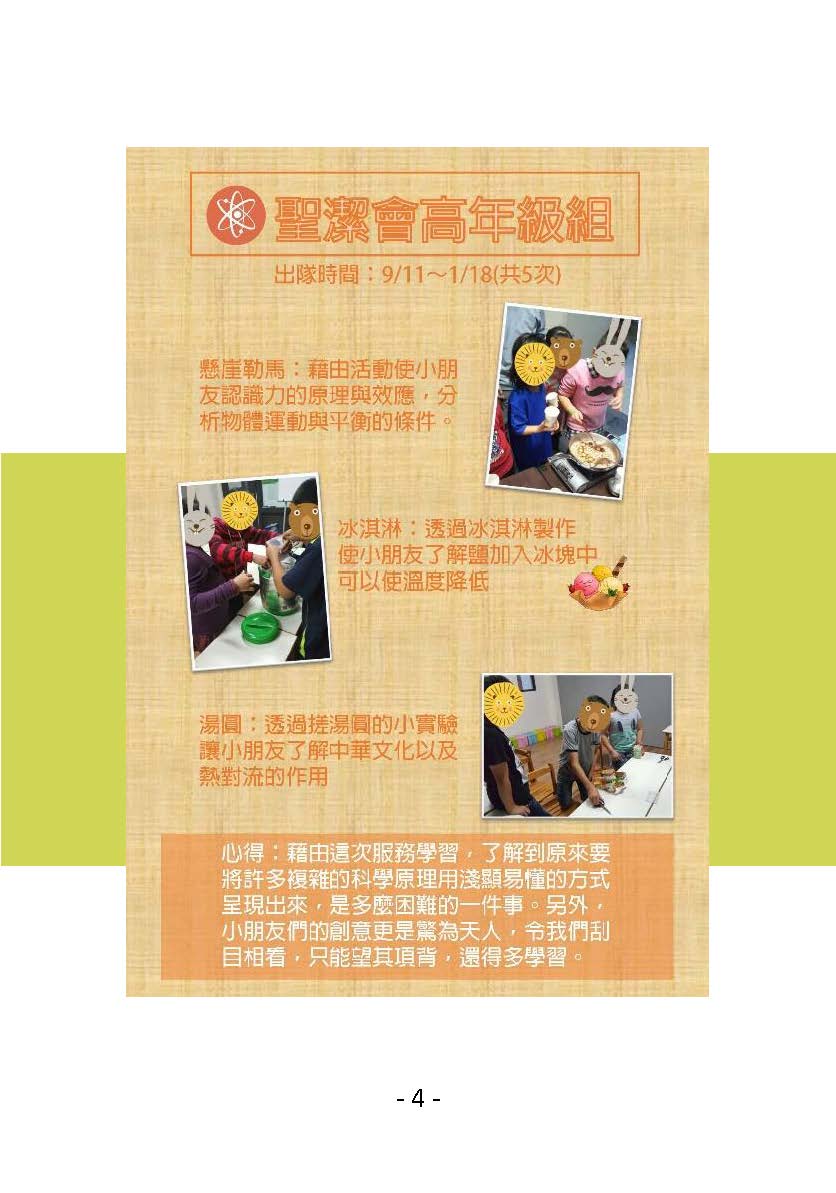 聖潔會高年級組

出隊時間：9/11～1/18(共5次)

懸崖勒馬：藉由活動使小朋友認識力的原理與效應，分析物體運動與平衡的條件。

冰淇淋：透過冰淇淋製作使小朋友了解鹽加入冰塊中可以使溫度降低

湯圓：透過搓湯圓的小實驗讓小朋友了解中華文化以及熱對流的作用

心得：藉由這次服務學習，了解到原來要將許多複雜的科學原理用淺顯易懂的方式呈現出來，是多麼困難的一件事。另外，小朋友們的創意更是驚為天人，令我們刮目相看，只能望其項背，還得多學習。

- 4 -